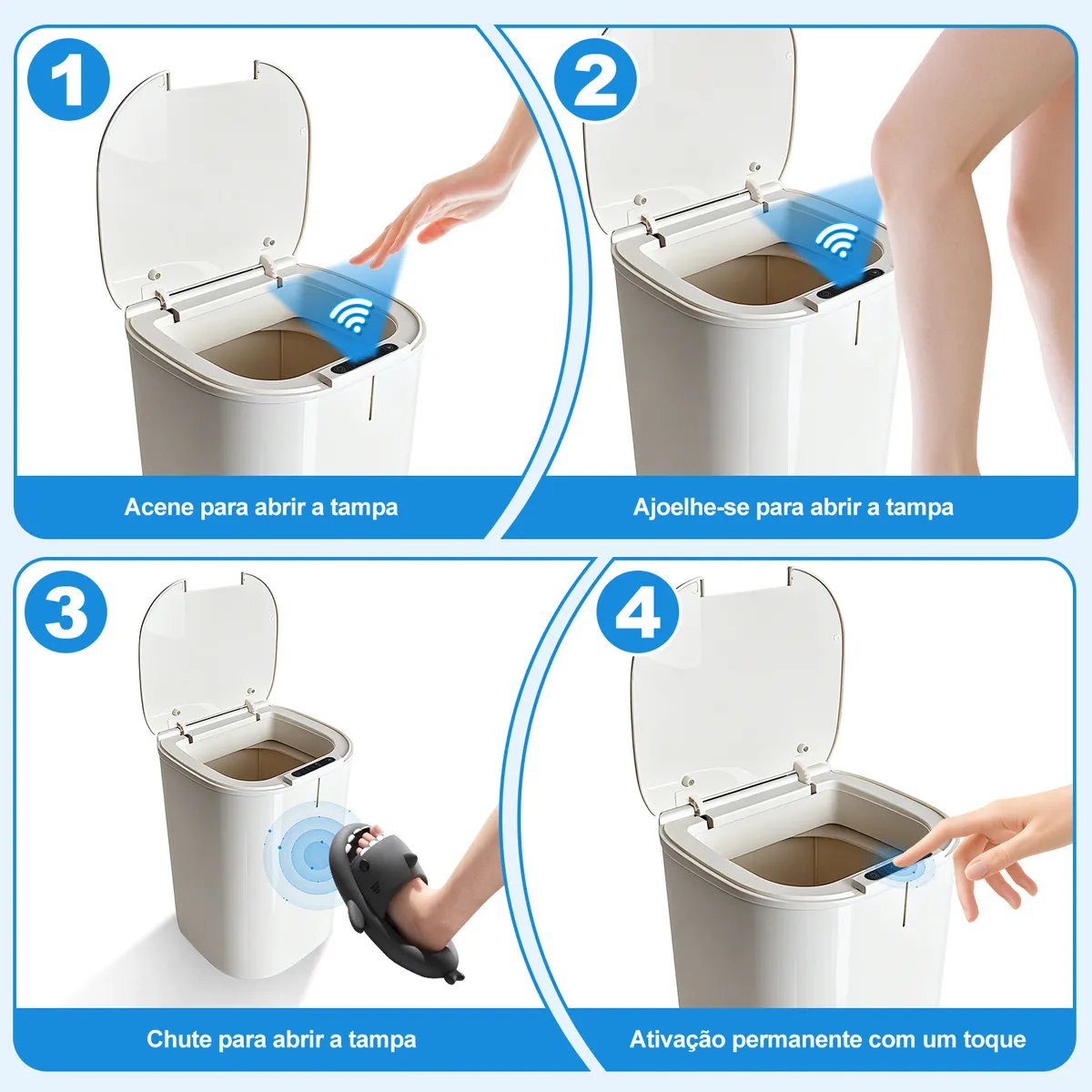 1

Acene para abrir a tampa

2

Ajoelhe-se para abrir a tampa

3

Chute para abrir a tampa

4

Ativação permanente com um toque